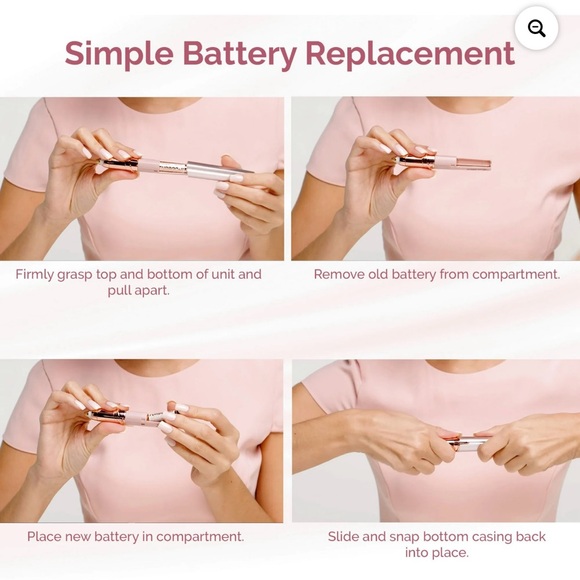 Simple Battery Replacement

Firmly grasp top and bottom of unit and pull apart.

Remove old battery from compartment.

Place new battery in compartment.

Slide and snap bottom casing back into place.